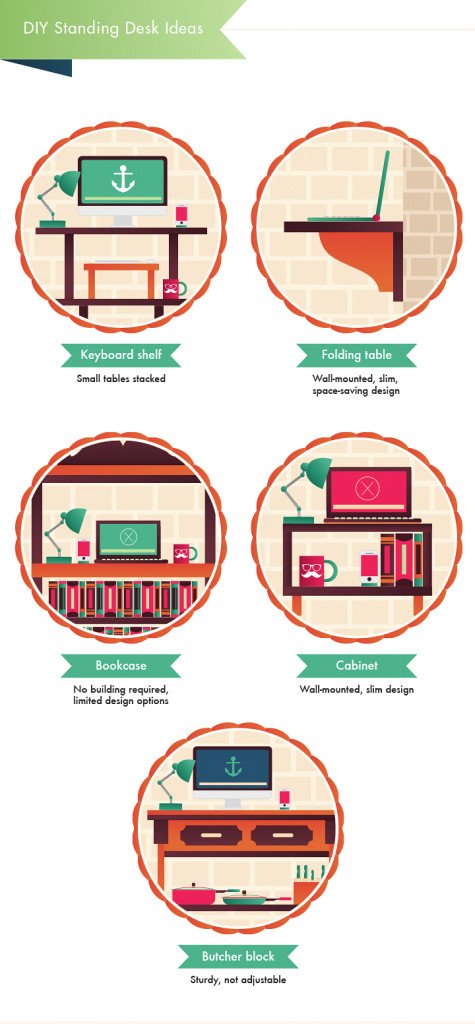 DIY Standing Desk Ideas

Keyboard shelf
Small tables stacked

Folding table
Wall-mounted, slim, space-saving design

Bookcase
No building required, limited design options

Cabinet
Wall-mounted, slim design

Butcher block
Sturdy, not adjustable